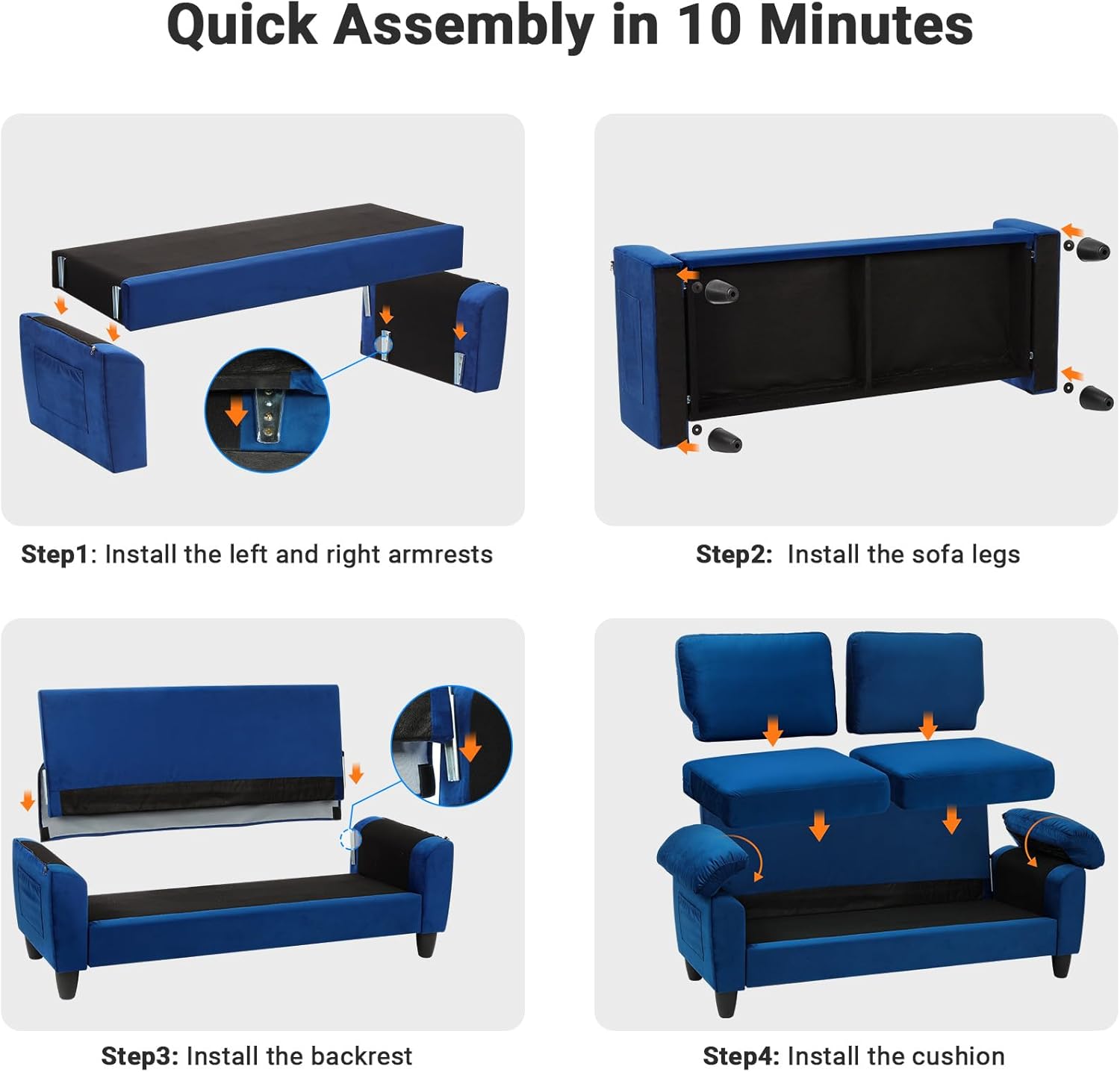 Quick Assembly in 10 Minutes

Step1: Install the left and right armrests

Step2: Install the sofa legs

Step3: Install the backrest

Step4: Install the cushion